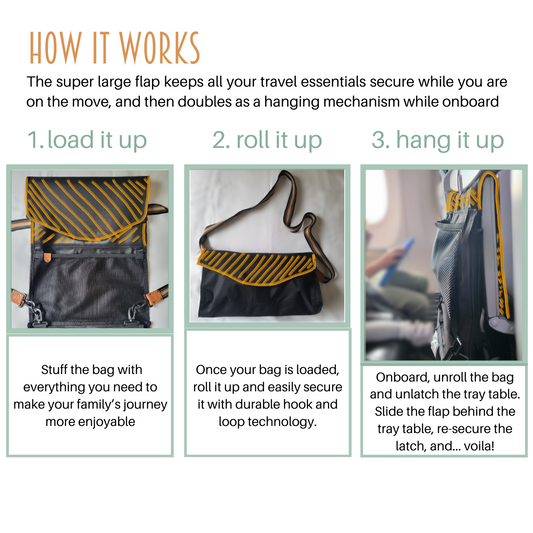 HOW IT WORKS

The super large flap keeps all your travel essentials secure while you are on the move, and then doubles as a hanging mechanism while onboard

1. load it up

Stuff the bag with everything you need to make your family's journey more enjoyable

2. roll it up

Once your bag is loaded, roll it up and easily secure it with durable hook and loop technology.

3. hang it up

Onboard, unroll the bag and unlatch the tray table. Slide the flap behind the tray table, re-secure the latch, and... voila!